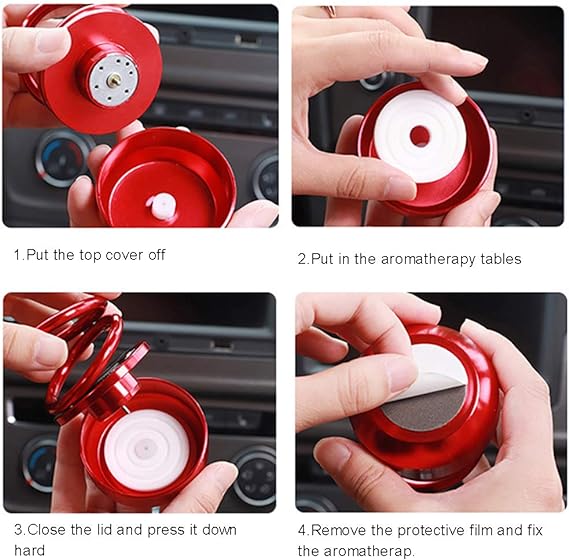 1.Put the top cover off

2.Put in the aromatherapy tables

3.Close the lid and press it down hard

4.Remove the protective film and fix the aromatherap.