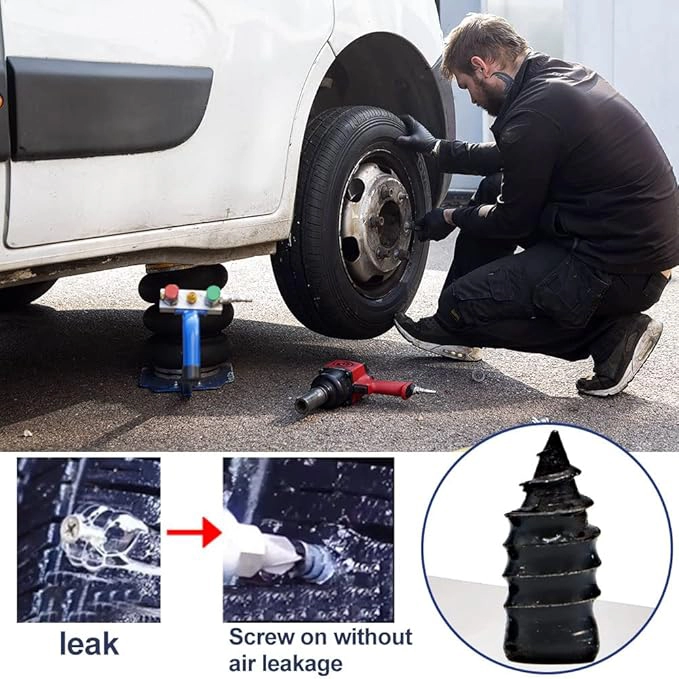 leak

Screw on without air leakage